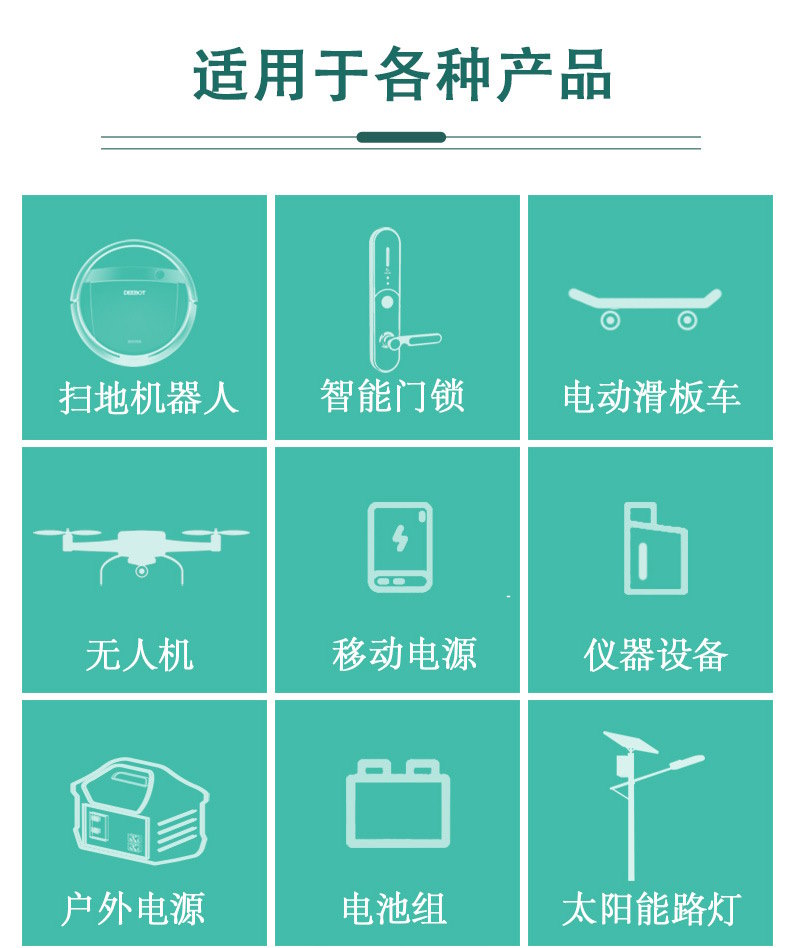 适用于各种产品

扫地机器人

智能门锁

电动滑板车

无人机

移动电源

仪器设备

户外电源

电池组

太阳能路灯